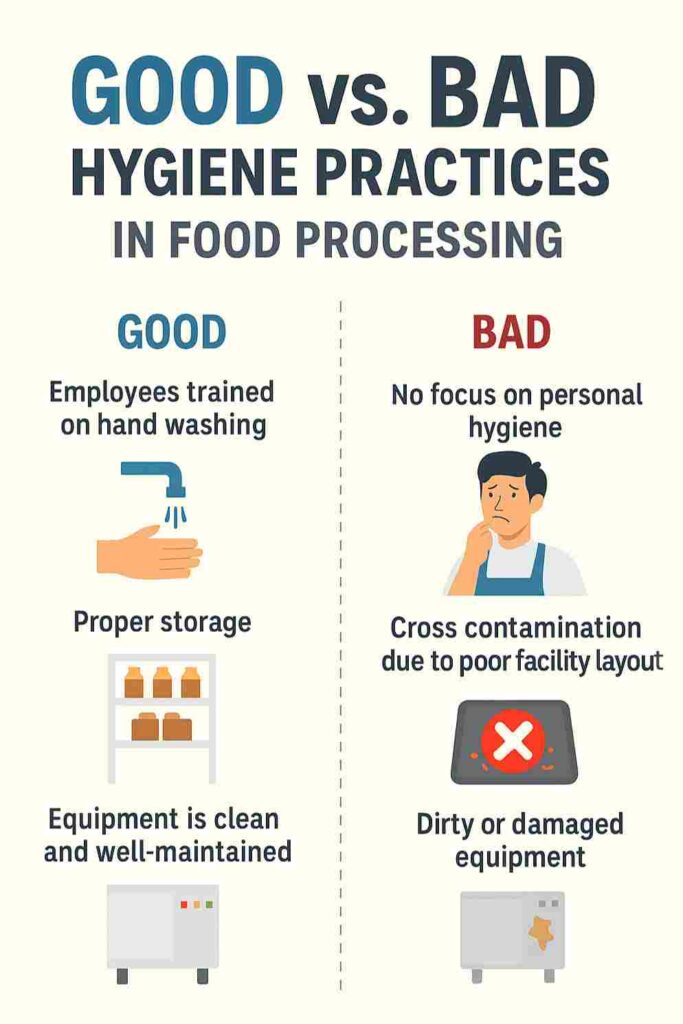 GOOD vs. BAD
HYGIENE PRACTICES
IN FOOD PROCESSING

GOOD

Employees trained on hand washing

Proper storage

Equipment is clean and well-maintained

BAD

No focus on personal hygiene

Cross contamination due to poor facility layout

Dirty or damaged equipment